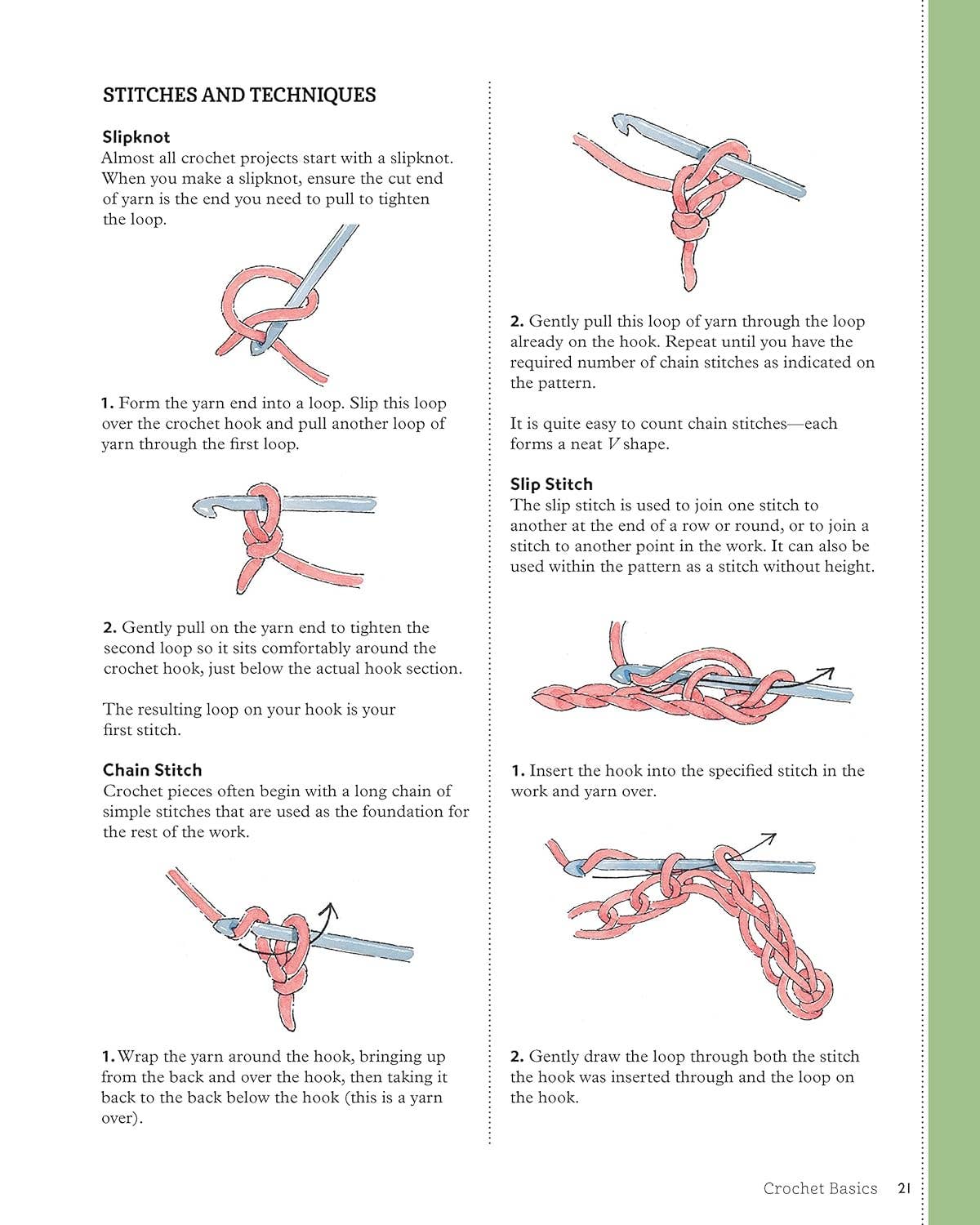 STITCHES AND TECHNIQUES

Slipknot
Almost all crochet projects start with a slipknot. When you make a slipknot, ensure the cut end of yarn is the end you need to pull to tighten the loop.

1. Form the yarn end into a loop. Slip this loop over the crochet hook and pull another loop of yarn through the first loop.

2. Gently pull on the yarn end to tighten the second loop so it sits comfortably around the crochet hook, just below the actual hook section.

The resulting loop on your hook is your first stitch.

Chain Stitch
Crochet pieces often begin with a long chain of simple stitches that are used as the foundation for the rest of the work.

1. Wrap the yarn around the hook, bringing up from the back and over the hook, then taking it back to the back below the hook (this is a yarn over).

2. Gently pull this loop of yarn through the loop already on the hook. Repeat until you have the required number of chain stitches as indicated on the pattern.

It is quite easy to count chain stitches—each forms a neat V shape.

Slip Stitch
The slip stitch is used to join one stitch to another at the end of a row or round, or to join a stitch to another point in the work. It can also be used within the pattern as a stitch without height.

1. Insert the hook into the specified stitch in the work and yarn over.

2. Gently draw the loop through both the stitch the hook was inserted through and the loop on the hook.

Crochet Basics 21